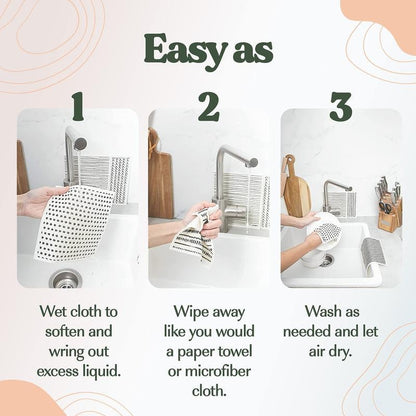 Easy as

1

Wet cloth to soften and wring out excess liquid.

2

Wipe away like you would a paper towel or microfiber cloth.

3

Wash as needed and let air dry.